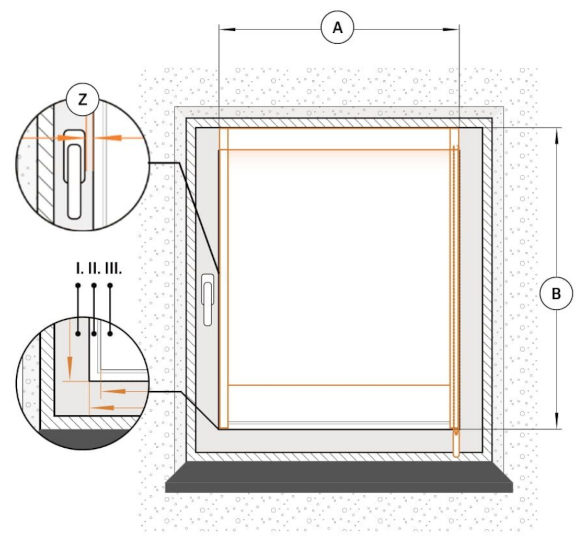 A

Z

I. II. III.

B